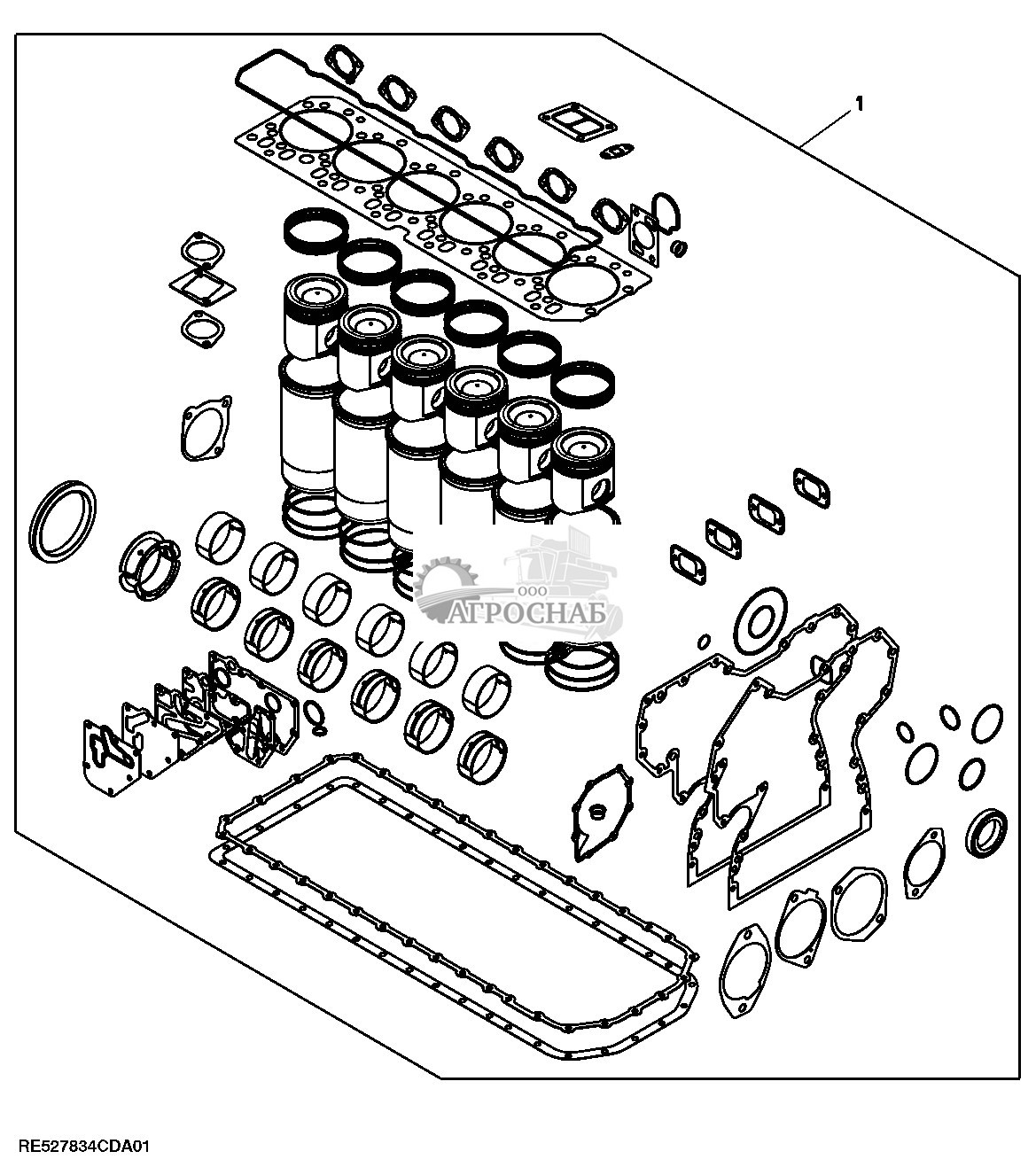 1

ООО
АГРОСНАБ

RE527834CDA01